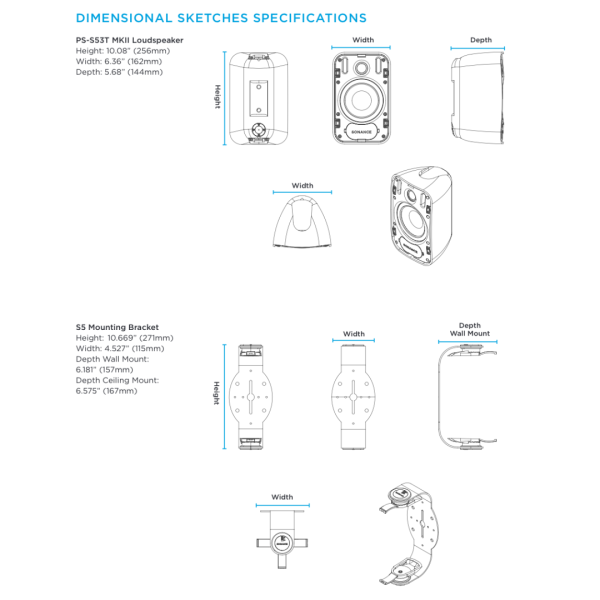 DIMENSIONAL SKETCHES SPECIFICATIONS

PS-S53T MKII Loudspeaker
Height: 10.08" (256mm)
Width: 6.36" (162mm)
Depth: 5.68" (144mm)

Height

Width

SONANCE

Depth

Width

SONANCE

S5 Mounting Bracket
Height: 10.669" (271mm)
Width: 4.527" (115mm)
Depth Wall Mount:
6.181" (157mm)
Depth Ceiling Mount:
6.575" (167mm)

Height

Width

Depth
Wall Mount

Width

SONANCE